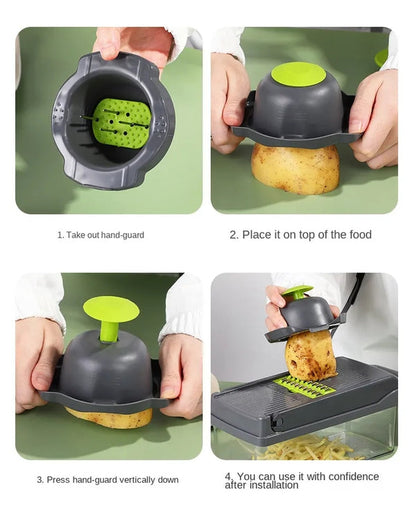 1. Take out hand-guard

2. Place it on top of the food

3. Press hand-guard vertically down

4. You can use it with confidence after installation