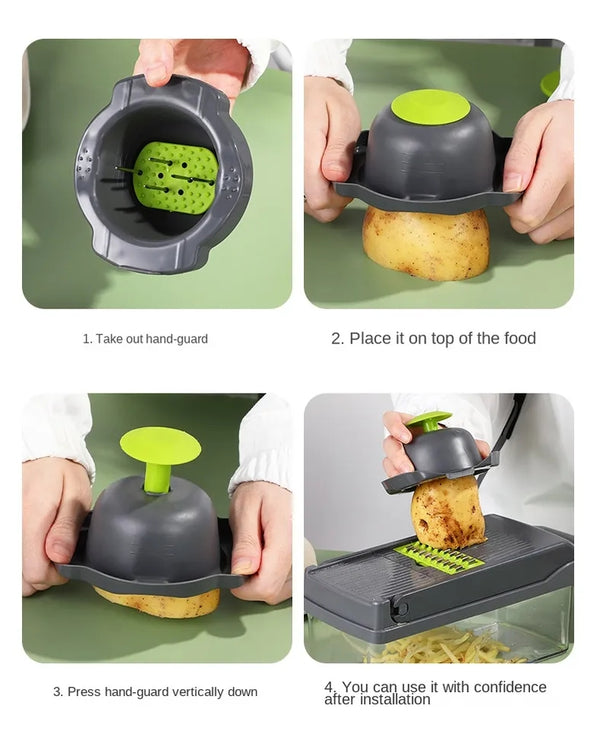 1. Take out hand-guard

2. Place it on top of the food

3. Press hand-guard vertically down

4. You can use it with confidence after installation